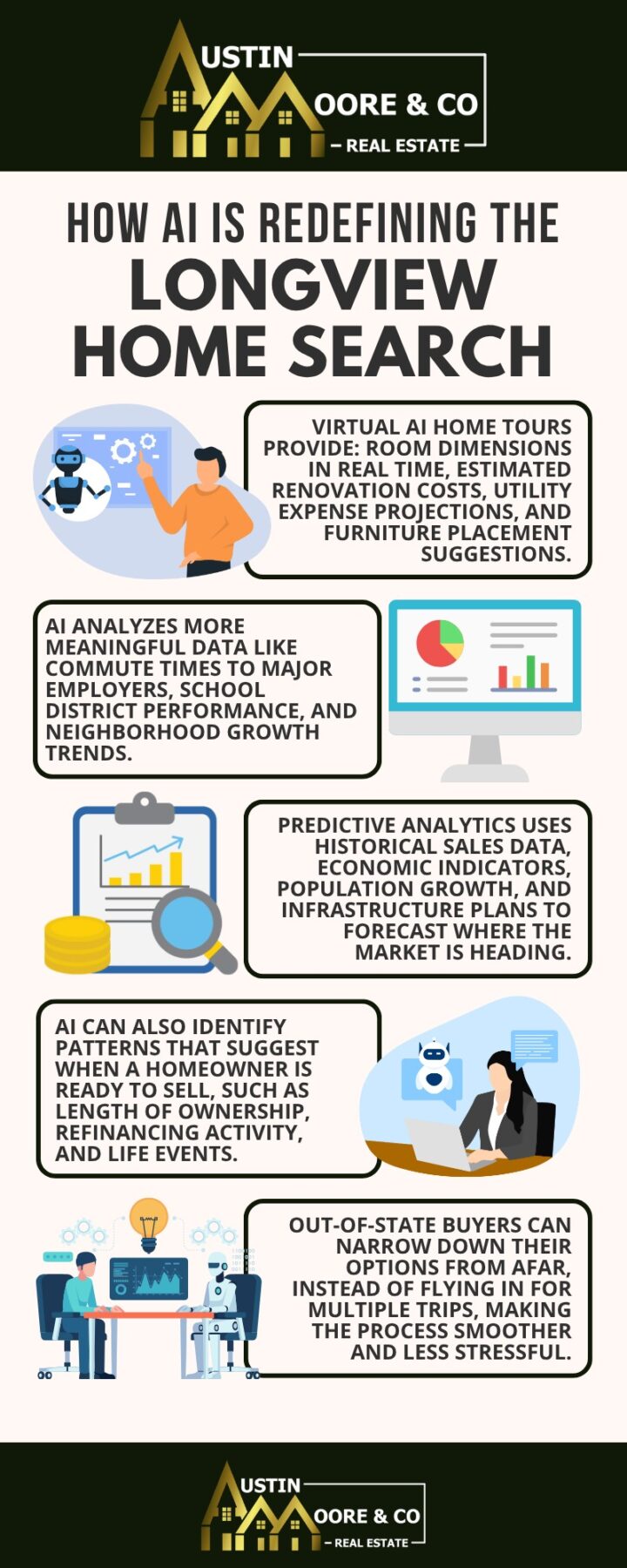 AUSTIN MOORE & CO
– REAL ESTATE –

HOW AI IS REDEFINING THE
LONGVIEW HOME SEARCH

VIRTUAL AI HOME TOURS PROVIDE: ROOM DIMENSIONS IN REAL TIME, ESTIMATED RENOVATION COSTS, UTILITY EXPENSE PROJECTIONS, AND FURNITURE PLACEMENT SUGGESTIONS.

AI ANALYZES MORE MEANINGFUL DATA LIKE COMMUTE TIMES TO MAJOR EMPLOYERS, SCHOOL DISTRICT PERFORMANCE, AND NEIGHBORHOOD GROWTH TRENDS.

PREDICTIVE ANALYTICS USES HISTORICAL SALES DATA, ECONOMIC INDICATORS, POPULATION GROWTH, AND INFRASTRUCTURE PLANS TO FORECAST WHERE THE MARKET IS HEADING.

AI CAN ALSO IDENTIFY PATTERNS THAT SUGGEST WHEN A HOMEOWNER IS READY TO SELL, SUCH AS LENGTH OF OWNERSHIP, REFINANCING ACTIVITY, AND LIFE EVENTS.

OUT-OF-STATE BUYERS CAN NARROW DOWN THEIR OPTIONS FROM AFAR, INSTEAD OF FLYING IN FOR MULTIPLE TRIPS, MAKING THE PROCESS SMOOTHER AND LESS STRESSFUL.

AUSTIN MOORE & CO
– REAL ESTATE –