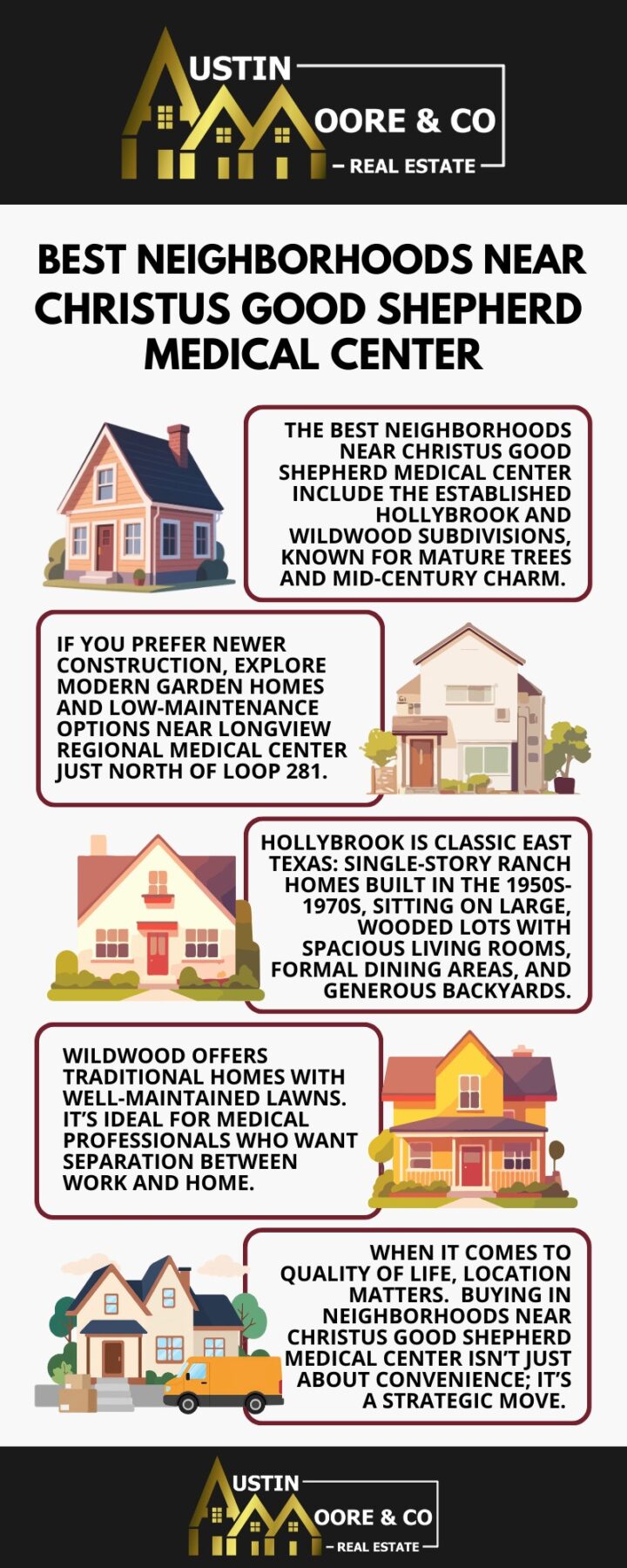 AUSTIN MOORE & CO
– REAL ESTATE –

BEST NEIGHBORHOODS NEAR CHRISTUS GOOD SHEPHERD MEDICAL CENTER

THE BEST NEIGHBORHOODS NEAR CHRISTUS GOOD SHEPHERD MEDICAL CENTER INCLUDE THE ESTABLISHED HOLLYBROOK AND WILDWOOD SUBDIVISIONS, KNOWN FOR MATURE TREES AND MID-CENTURY CHARM.

IF YOU PREFER NEWER CONSTRUCTION, EXPLORE MODERN GARDEN HOMES AND LOW-MAINTENANCE OPTIONS NEAR LONGVIEW REGIONAL MEDICAL CENTER JUST NORTH OF LOOP 281.

HOLLYBROOK IS CLASSIC EAST TEXAS: SINGLE-STORY RANCH HOMES BUILT IN THE 1950S-1970S, SITTING ON LARGE, WOODED LOTS WITH SPACIOUS LIVING ROOMS, FORMAL DINING AREAS, AND GENEROUS BACKYARDS.

WILDWOOD OFFERS TRADITIONAL HOMES WITH WELL-MAINTAINED LAWNS. IT'S IDEAL FOR MEDICAL PROFESSIONALS WHO WANT SEPARATION BETWEEN WORK AND HOME.

WHEN IT COMES TO QUALITY OF LIFE, LOCATION MATTERS. BUYING IN NEIGHBORHOODS NEAR CHRISTUS GOOD SHEPHERD MEDICAL CENTER ISN'T JUST ABOUT CONVENIENCE; IT'S A STRATEGIC MOVE.

AUSTIN MOORE & CO
– REAL ESTATE –